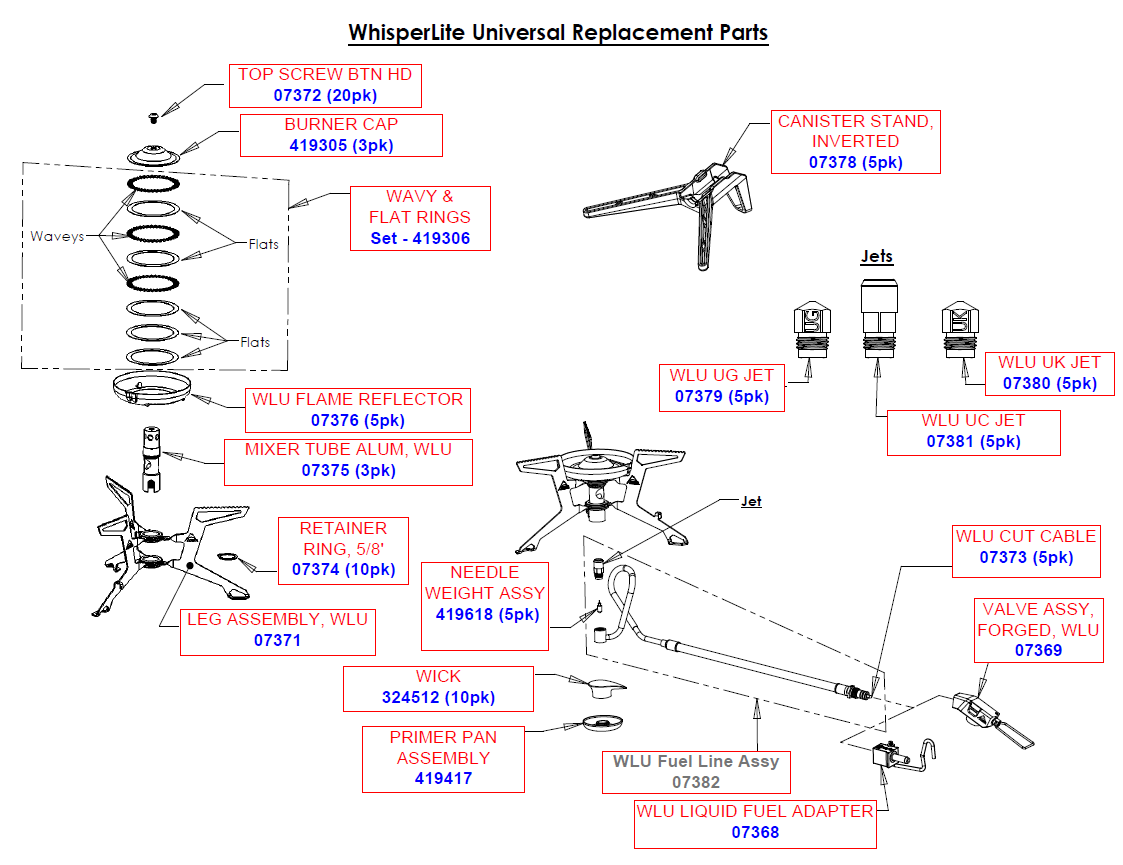 WhisperLite Universal Replacement Parts

TOP SCREW BTN HD
07372 (20pk)

BURNER CAP
419305 (3pk)

WAVY &
FLAT RINGS
Set - 419306

Waveys

Flats

Flats

WLU FLAME REFLECTOR
07376 (5pk)

MIXER TUBE ALUM, WLU
07375 (3pk)

RETAINER
RING, 5/8'
07374 (10pk)

LEG ASSEMBLY, WLU
07371

CANISTER STAND,
INVERTED
07378 (5pk)

Jets

WLU UG JET
07379 (5pk)

WLU UK JET
07380 (5pk)

WLU UC JET
07381 (5pk)

Jet

NEEDLE
WEIGHT ASSY
419618 (5pk)

WLU CUT CABLE
07373 (5pk)

VALVE ASSY,
FORGED, WLU
07369

WICK
324512 (10pk)

PRIMER PAN
ASSEMBLY
419417

WLU Fuel Line Assy
07382

WLU LIQUID FUEL ADAPTER
07368